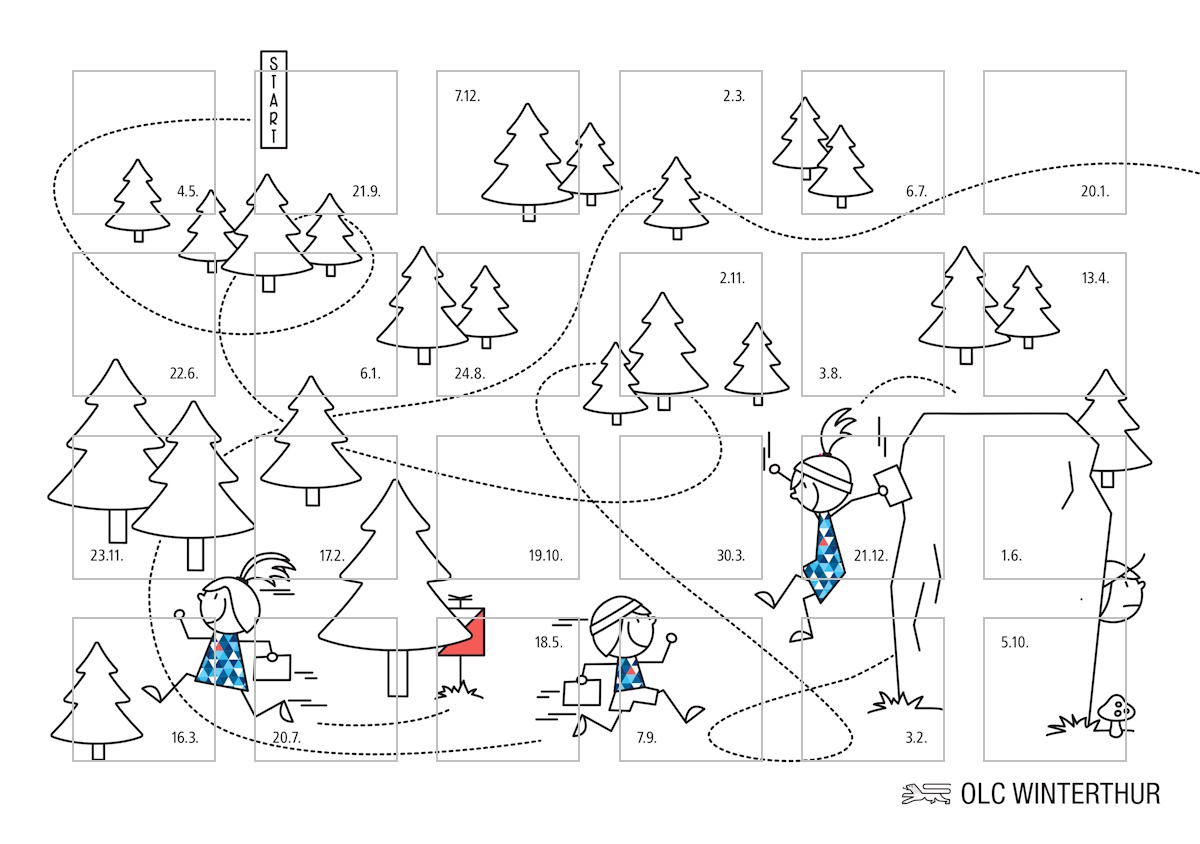 START

7.12.

2.3.

4.5.

21.9.

6.7.

20.1.

2.11.

13.4.

22.6.

6.1.

24.8.

3.8.

23.11.

17.2.

19.10.

30.3.

21.12.

1.6.

18.5.

5.10.

16.3.

20.7.

7.9.

3.2.

OLC WINTERTHUR